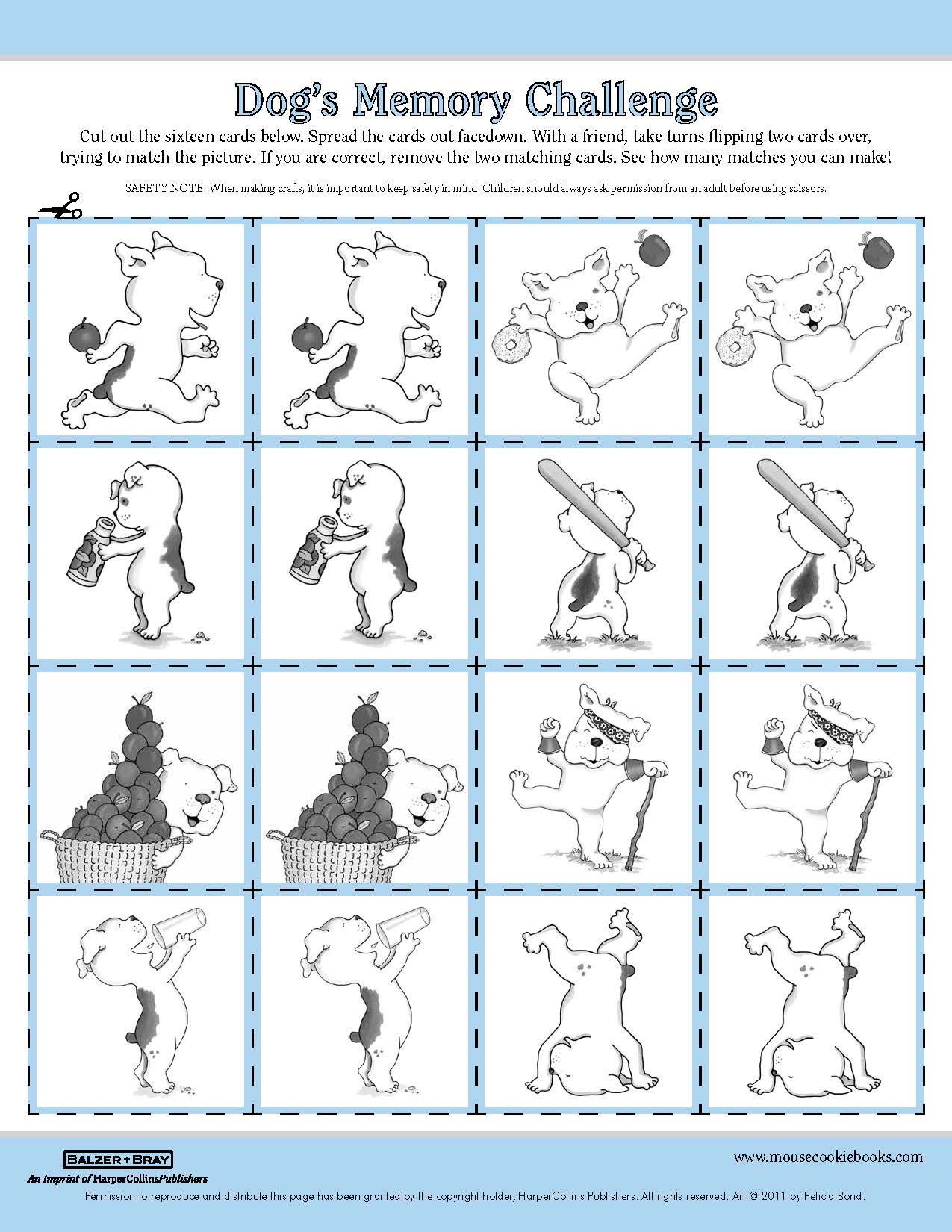 Dog's Memory Challenge

Cut out the sixteen cards below. Spread the cards out facedown. With a friend, take turns flipping two cards over, trying to match the picture. If you are correct, remove the two matching cards. See how many matches you can make!

SAFETY NOTE: When making crafts, it is important to keep safety in mind. Children should always ask permission from an adult before using scissors.

BALZER + BRAY
An Imprint of HarperCollinsPublishers

www.mousecookiebooks.com

Permission to reproduce and distribute this page has been granted by the copyright holder, HarperCollins Publishers. All rights reserved. Art © 2011 by Felicia Bond.